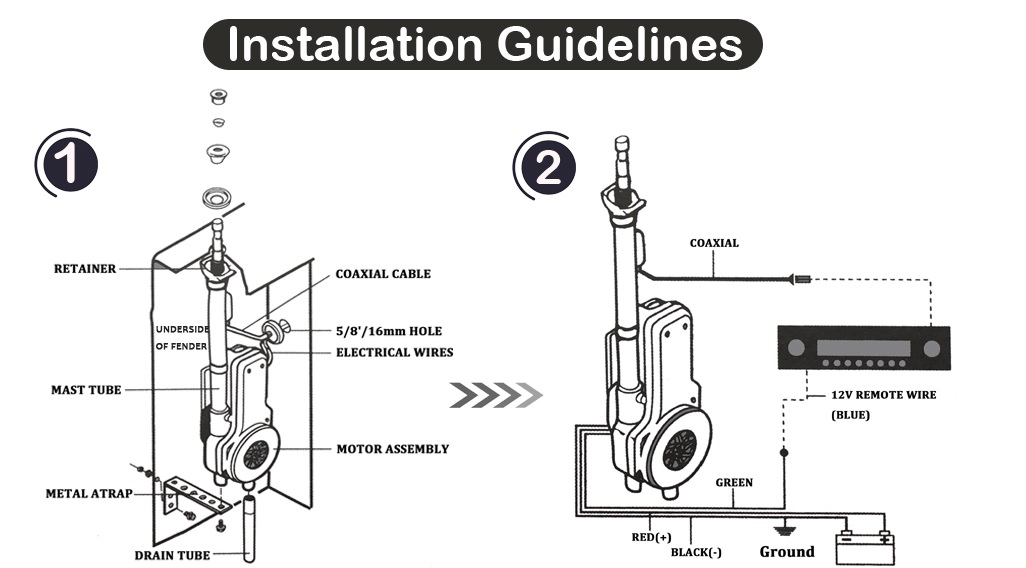 Installation Guidelines

1

RETAINER

COAXIAL CABLE

UNDERSIDE OF FENDER

5/8'/16mm HOLE

ELECTRICAL WIRES

MAST TUBE

MOTOR ASSEMBLY

METAL ATRAP

DRAIN TUBE

2

COAXIAL

12V REMOTE WIRE (BLUE)

GREEN

RED(+)

BLACK(-)

Ground